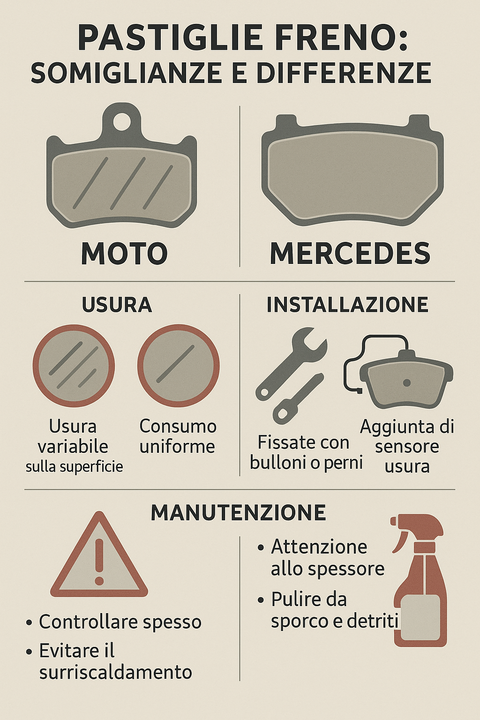 PASTIGLIE FRENO:
SOMIGLIANZE E DIFFERENZE

MOTO

MERCEDES

USURA

Usura variabile sulla superficie

Consumo uniforme

INSTALLAZIONE

Fissate con bulloni o perni

Aggiunta di sensore usura

MANUTENZIONE

• Controllare spesso
• Evitare il surriscaldamento

• Attenzione allo spessore
• Pulire da sporco e detriti